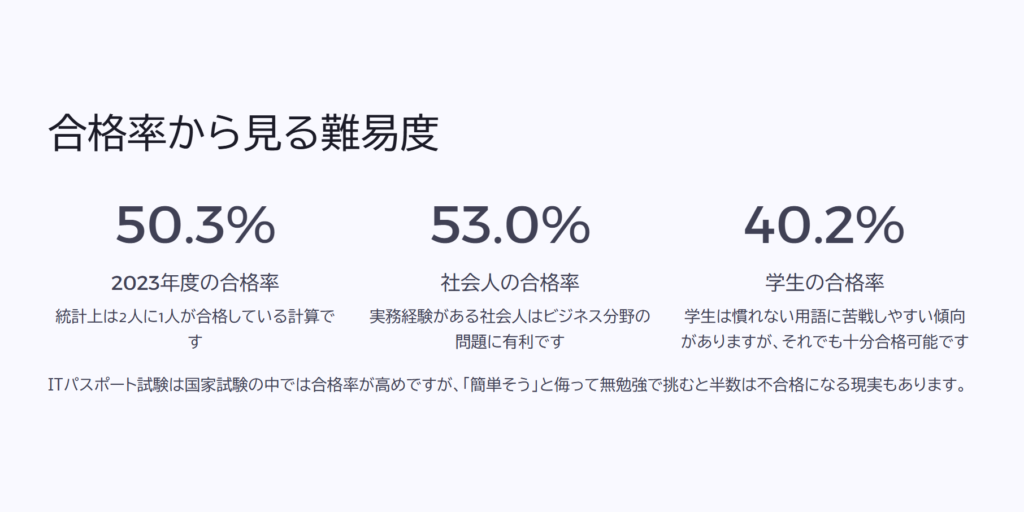 合格率から見る難易度

50.3%

2023年度の合格率

統計上は2人に1人が合格している計算です

53.0%

社会人の合格率

実務経験がある社会人はビジネス分野の問題に有利です

40.2%

学生の合格率

学生は慣れない用語に苦戦しやすい傾向がありますが、それでも十分合格可能です

ITパスポート試験は国家試験の中では合格率が高めですが、「簡単そう」と侮って無勉強で挑むと半数は不合格になる現実もあります。